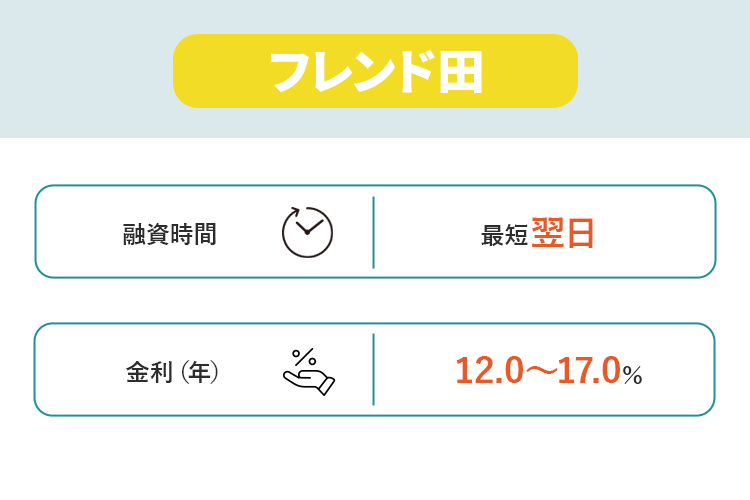 フレンド田

融資時間 最短翌日

金利（年） 12.0～17.0%